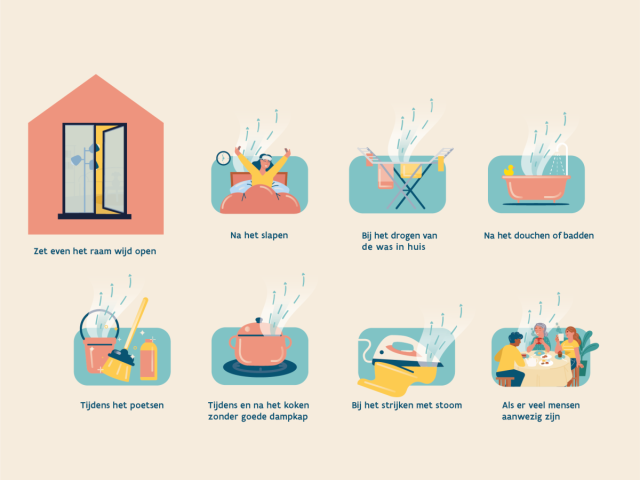 Zet even het raam wijd open

Na het slapen

Bij het drogen van de was in huis

Na het douchen of badden

Tijdens het poetsen

Tijdens en na het koken zonder goede dampkap

Bij het strijken met stoom

Als er veel mensen aanwezig zijn